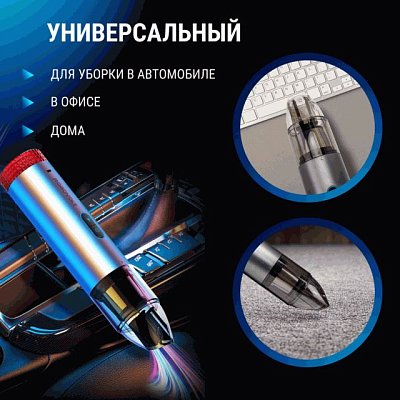 УНИВЕРСАЛЬНЫЙ

ДЛЯ УБОРКИ В АВТОМОБИЛЕ

В ОФИСЕ

ДОМА