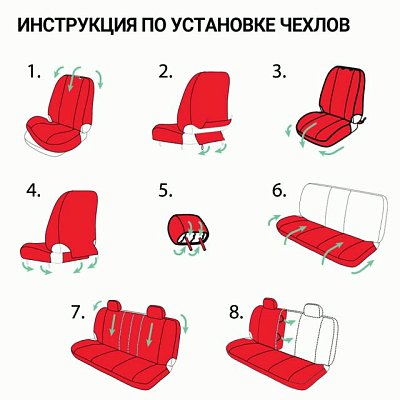 ИНСТРУКЦИЯ ПО УСТАНОВКЕ ЧЕХЛОВ

1.

2.

3.

4.

5.

6.

7.

8.