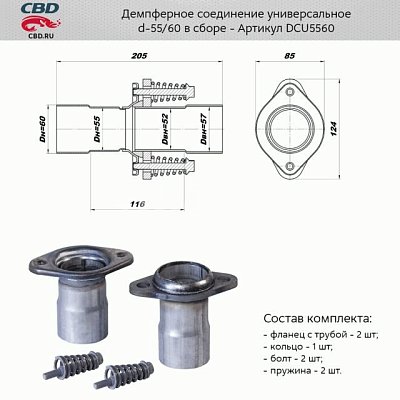 CBD
CBD.RU

Демпферное соединение универсальное d-55/60 в сборе - Артикул DCU5560

205
85
Dн=60
Dн=55
Dвн=52
Dвн=57
124
116

Состав комплекта:
- фланец с трубой - 2 шт;
- кольцо - 1 шт;
- болт - 2 шт;
- пружина - 2 шт.