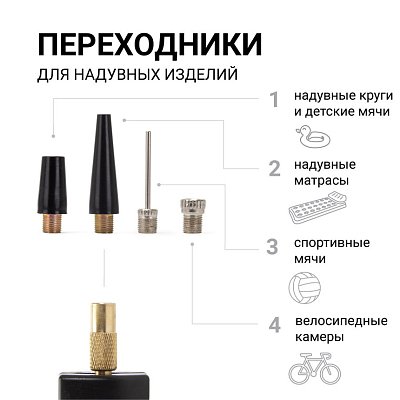 ПЕРЕХОДНИКИ
ДЛЯ НАДУВНЫХ ИЗДЕЛИЙ

1 надувные круги и детские мячи

2 надувные матрасы

3 спортивные мячи

4 велосипедные камеры