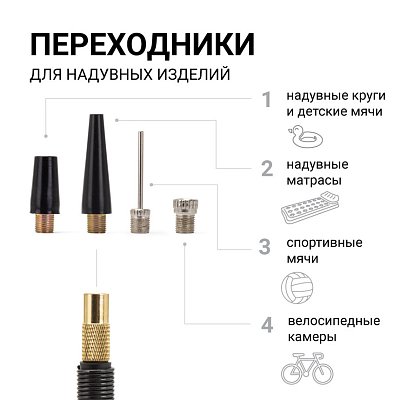 ПЕРЕХОДНИКИ
ДЛЯ НАДУВНЫХ ИЗДЕЛИЙ

1 надувные круги и детские мячи

2 надувные матрасы

3 спортивные мячи

4 велосипедные камеры