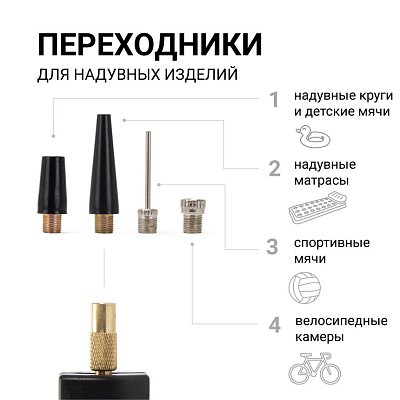 ПЕРЕХОДНИКИ
ДЛЯ НАДУВНЫХ ИЗДЕЛИЙ

1 надувные круги и детские мячи

2 надувные матрасы

3 спортивные мячи

4 велосипедные камеры