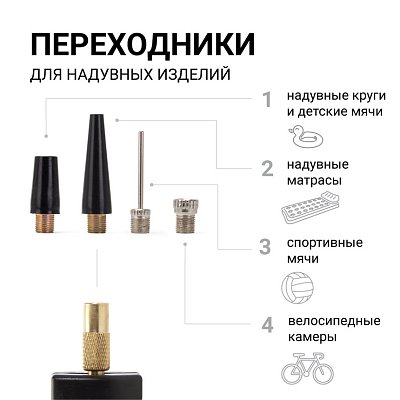 ПЕРЕХОДНИКИ
ДЛЯ НАДУВНЫХ ИЗДЕЛИЙ

1 надувные круги и детские мячи

2 надувные матрасы

3 спортивные мячи

4 велосипедные камеры