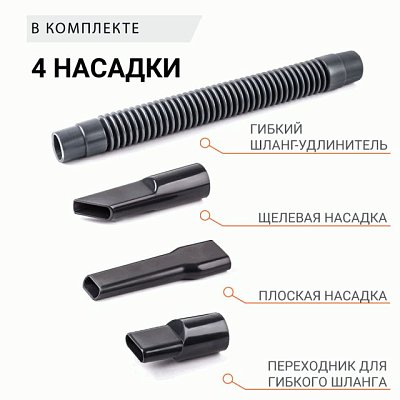 В КОМПЛЕКТЕ

4 НАСАДКИ

ГИБКИЙ ШЛАНГ-УДЛИНИТЕЛЬ

ЩЕЛЕВАЯ НАСАДКА

ПЛОСКАЯ НАСАДКА

ПЕРЕХОДНИК ДЛЯ ГИБКОГО ШЛАНГА