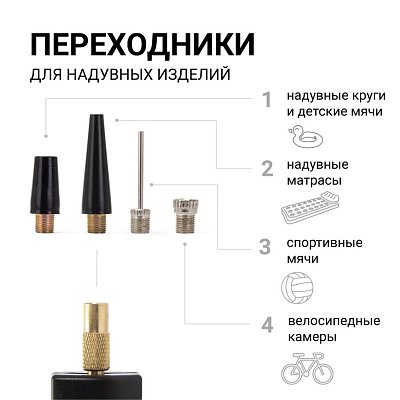 ПЕРЕХОДНИКИ
ДЛЯ НАДУВНЫХ ИЗДЕЛИЙ

1 надувные круги и детские мячи

2 надувные матрасы

3 спортивные мячи

4 велосипедные камеры