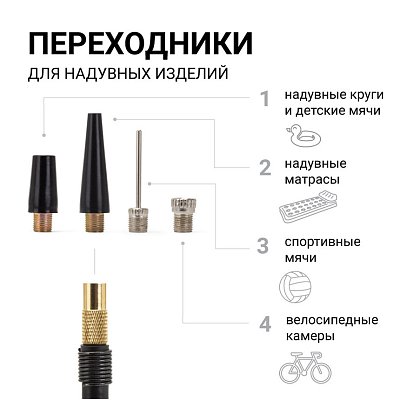 ПЕРЕХОДНИКИ

ДЛЯ НАДУВНЫХ ИЗДЕЛИЙ

1 надувные круги и детские мячи

2 надувные матрасы

3 спортивные мячи

4 велосипедные камеры