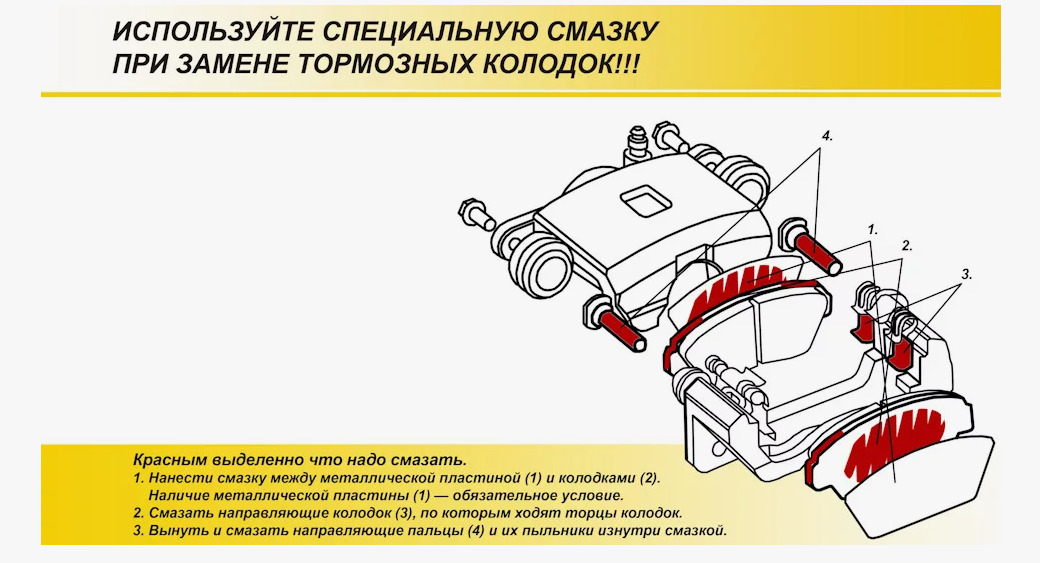 ИСПОЛЬЗУЙТЕ СПЕЦИАЛЬНУЮ СМАЗКУ
ПРИ ЗАМЕНЕ ТОРМОЗНЫХ КОЛОДОК!!!

4.

1.

2.

3.

Красным выделенно что надо смазать.
1. Нанести смазку между металлической пластиной (1) и колодками (2).
Наличие металлической пластины (1) — обязательное условие.
2. Смазать направляющие колодок (3), по которым ходят торцы колодок.
3. Вынуть и смазать направляющие пальцы (4) и их пыльники изнутри смазкой.