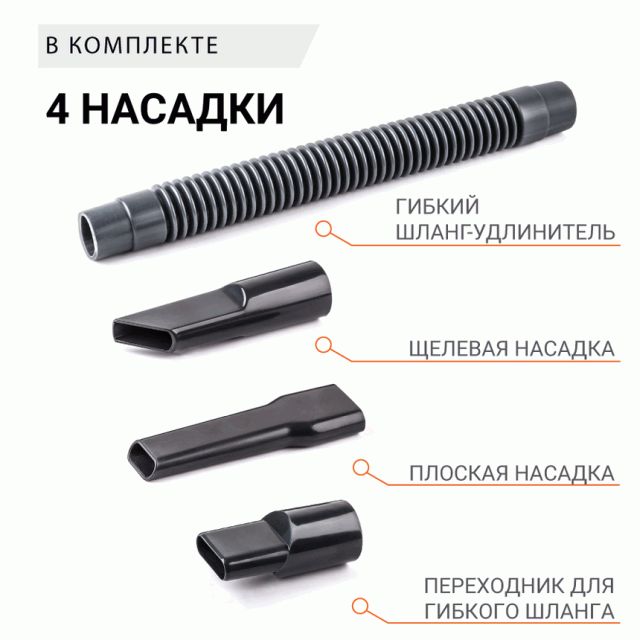 В КОМПЛЕКТЕ

4 НАСАДКИ

ГИБКИЙ ШЛАНГ-УДЛИНИТЕЛЬ

ЩЕЛЕВАЯ НАСАДКА

ПЛОСКАЯ НАСАДКА

ПЕРЕХОДНИК ДЛЯ ГИБКОГО ШЛАНГА