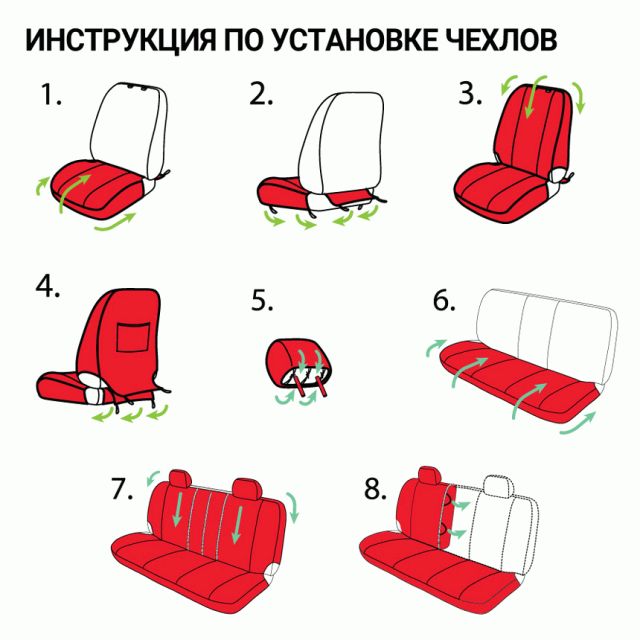 ИНСТРУКЦИЯ ПО УСТАНОВКЕ ЧЕХЛОВ

1.

2.

3.

4.

5.

6.

7.

8.