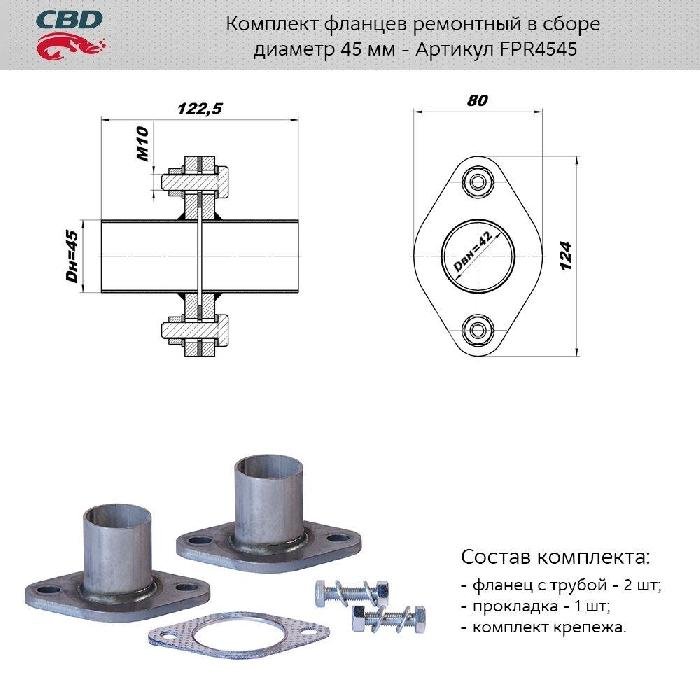 CBD

Комплект фланцев ремонтный в сборе диаметр 45 мм - Артикул FPR4545

122,5

M10

Dн=45

80

Dвн=42

124

Состав комплекта:

- фланец с трубой - 2 шт;
- прокладка - 1 шт;
- комплект крепежа.