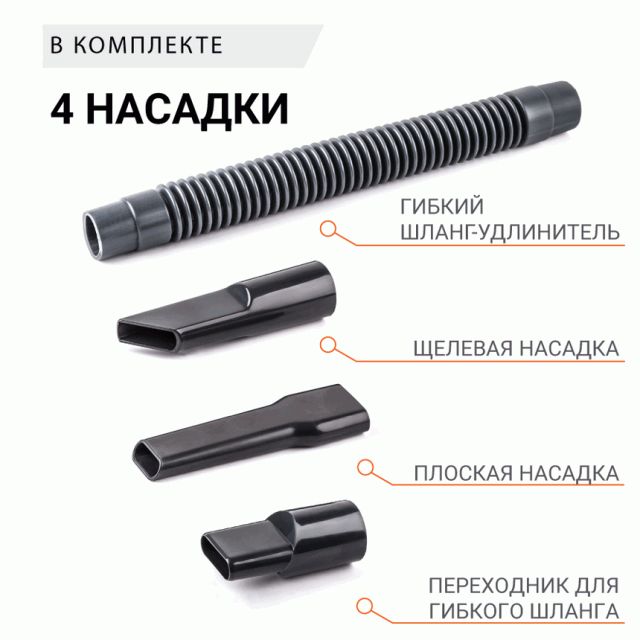 В КОМПЛЕКТЕ

4 НАСАДКИ

ГИБКИЙ ШЛАНГ-УДЛИНИТЕЛЬ

ЩЕЛЕВАЯ НАСАДКА

ПЛОСКАЯ НАСАДКА

ПЕРЕХОДНИК ДЛЯ ГИБКОГО ШЛАНГА