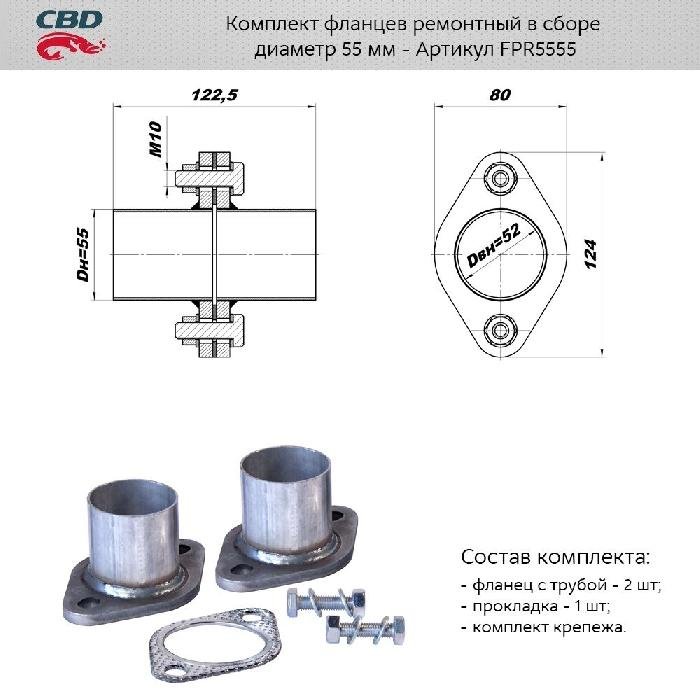 CBD

Комплект фланцев ремонтный в сборе диаметр 55 мм - Артикул FPR5555

122,5

M10

Dн=55

80

Dвн=52

124

Состав комплекта:
- фланец с трубой - 2 шт;
- прокладка - 1 шт;
- комплект крепежа.