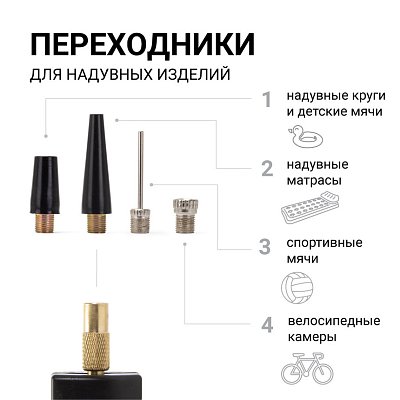 ПЕРЕХОДНИКИ

ДЛЯ НАДУВНЫХ ИЗДЕЛИЙ

1 надувные круги и детские мячи

2 надувные матрасы

3 спортивные мячи

4 велосипедные камеры