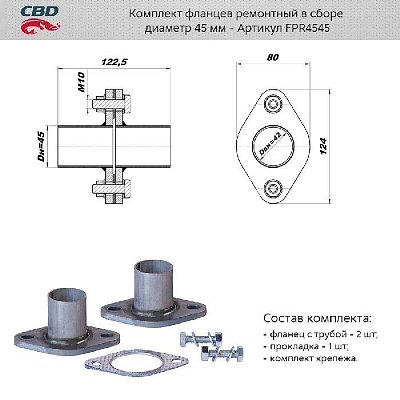 CBD

Комплект фланцев ремонтный в сборе диаметр 45 мм - Артикул FPR4545

122,5

M10

Dн=45

80

Dвн=42

124

Состав комплекта:
- фланец с трубой - 2 шт;
- прокладка - 1 шт;
- комплект крепежа.