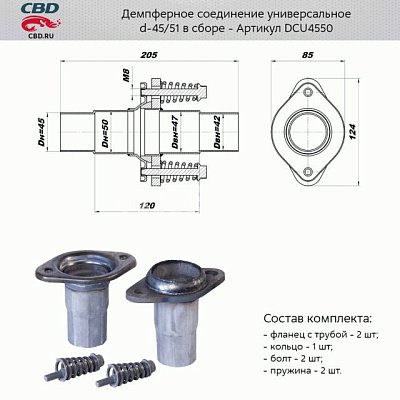 CBD
CBD.RU

Демпферное соединение универсальное d-45/51 в сборе - Артикул DCU4550

205
M8
Dн=45
Dн=50
Dвн=47
Dвн=42
120
85
124

Состав комплекта:
- фланец с трубой - 2 шт;
- кольцо - 1 шт;
- болт - 2 шт;
- пружина - 2 шт.