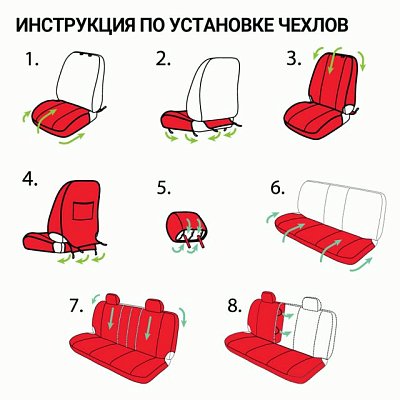 ИНСТРУКЦИЯ ПО УСТАНОВКЕ ЧЕХЛОВ

1.

2.

3.

4.

5.

6.

7.

8.