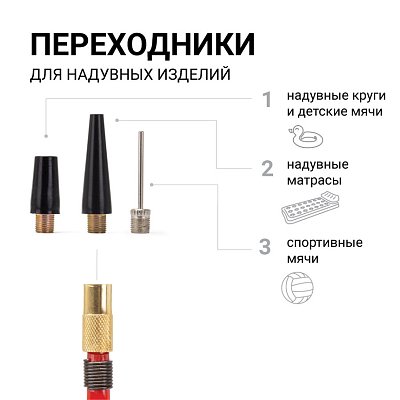 ПЕРЕХОДНИКИ
ДЛЯ НАДУВНЫХ ИЗДЕЛИЙ

1 надувные круги и детские мячи

2 надувные матрасы

3 спортивные мячи