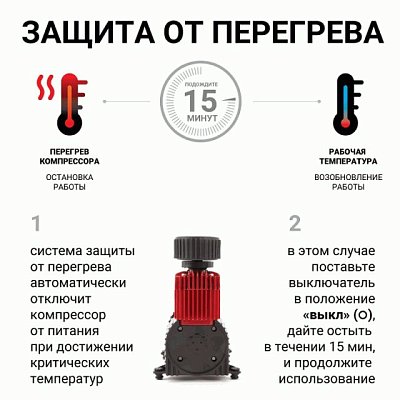 ЗАЩИТА ОТ ПЕРЕГРЕВА

ПОДОЖДИТЕ
15
МИНУТ

ПЕРЕГРЕВ КОМПРЕССОРА

ОСТАНОВКА РАБОТЫ

РАБОЧАЯ ТЕМПЕРАТУРА

ВОЗОБНОВЛЕНИЕ РАБОТЫ

1

система защиты от перегрева автоматически отключит компрессор от питания при достижении критических температур

2

в этом случае поставьте выключатель в положение «выкл» (O), дайте остыть в течении 15 мин, и продолжите использование