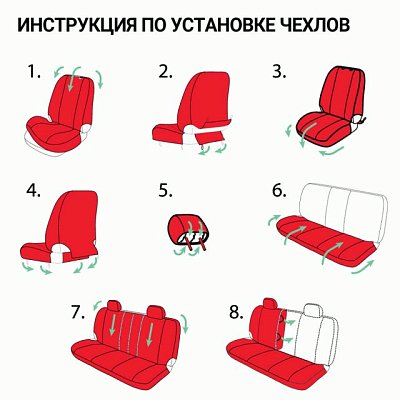 ИНСТРУКЦИЯ ПО УСТАНОВКЕ ЧЕХЛОВ

1.

2.

3.

4.

5.

6.

7.

8.